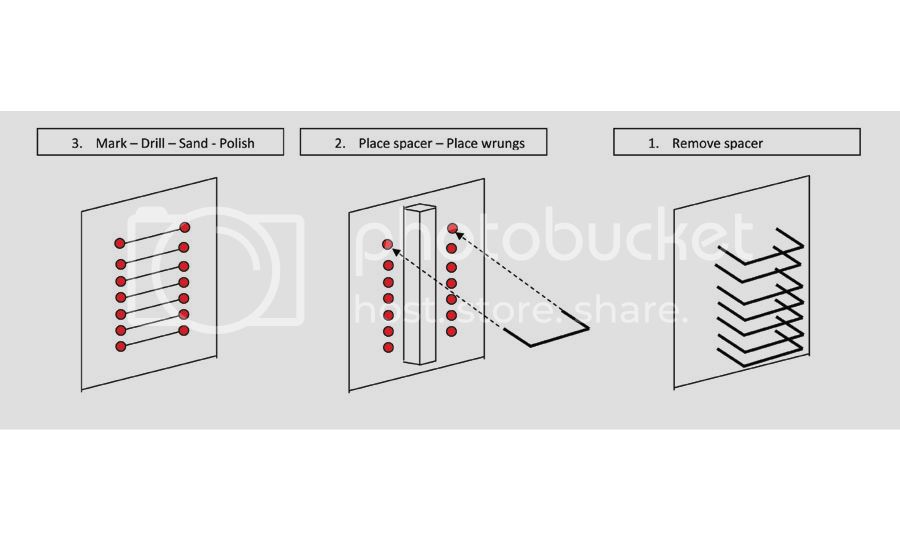 3. Mark – Drill – Sand - Polish

2. Place spacer – Place wrungs

1. Remove spacer

photobucket
host. store. share.